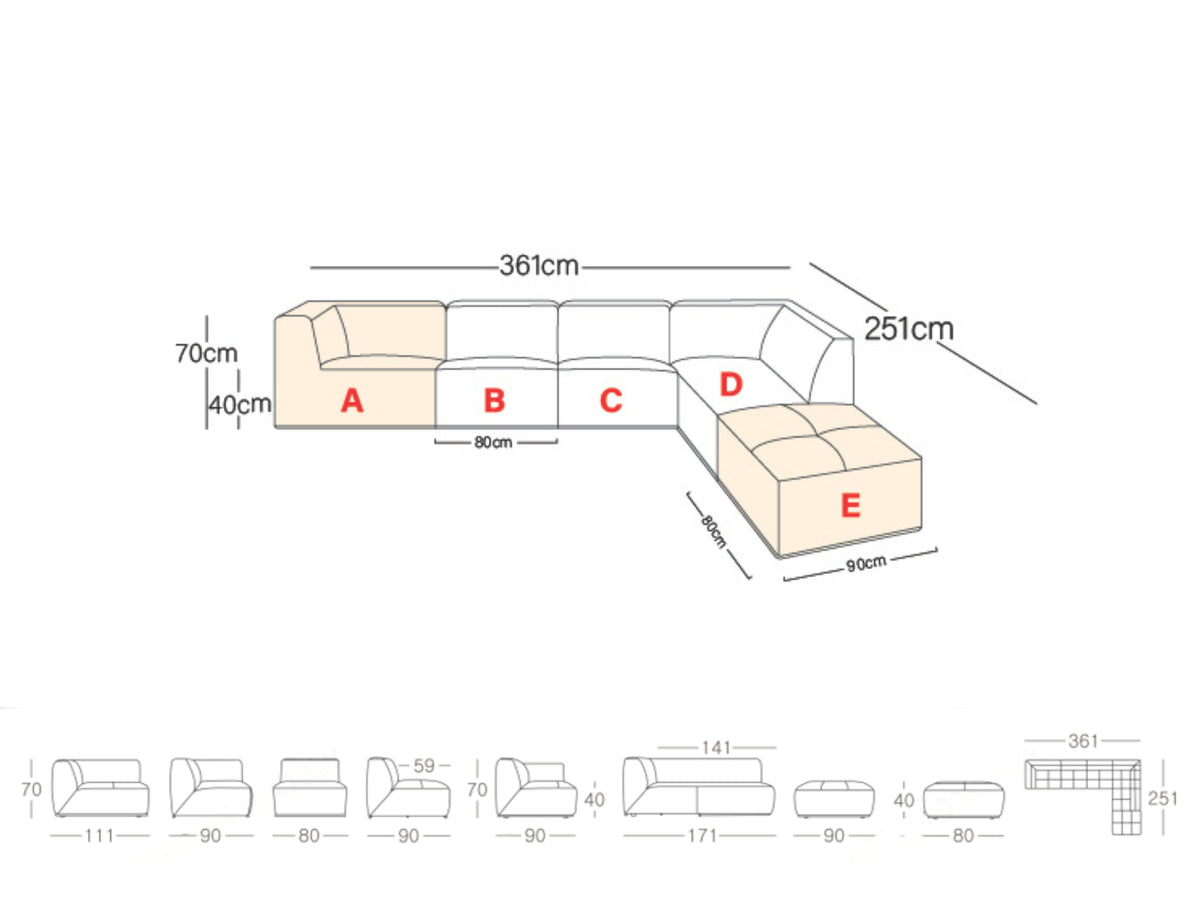 361cm

251cm

70cm

40cm

A

B

C

D

E

80cm

80cm

90cm

70

111

90

80

59

90

70

90

40

141

171

90

40

80

361

251